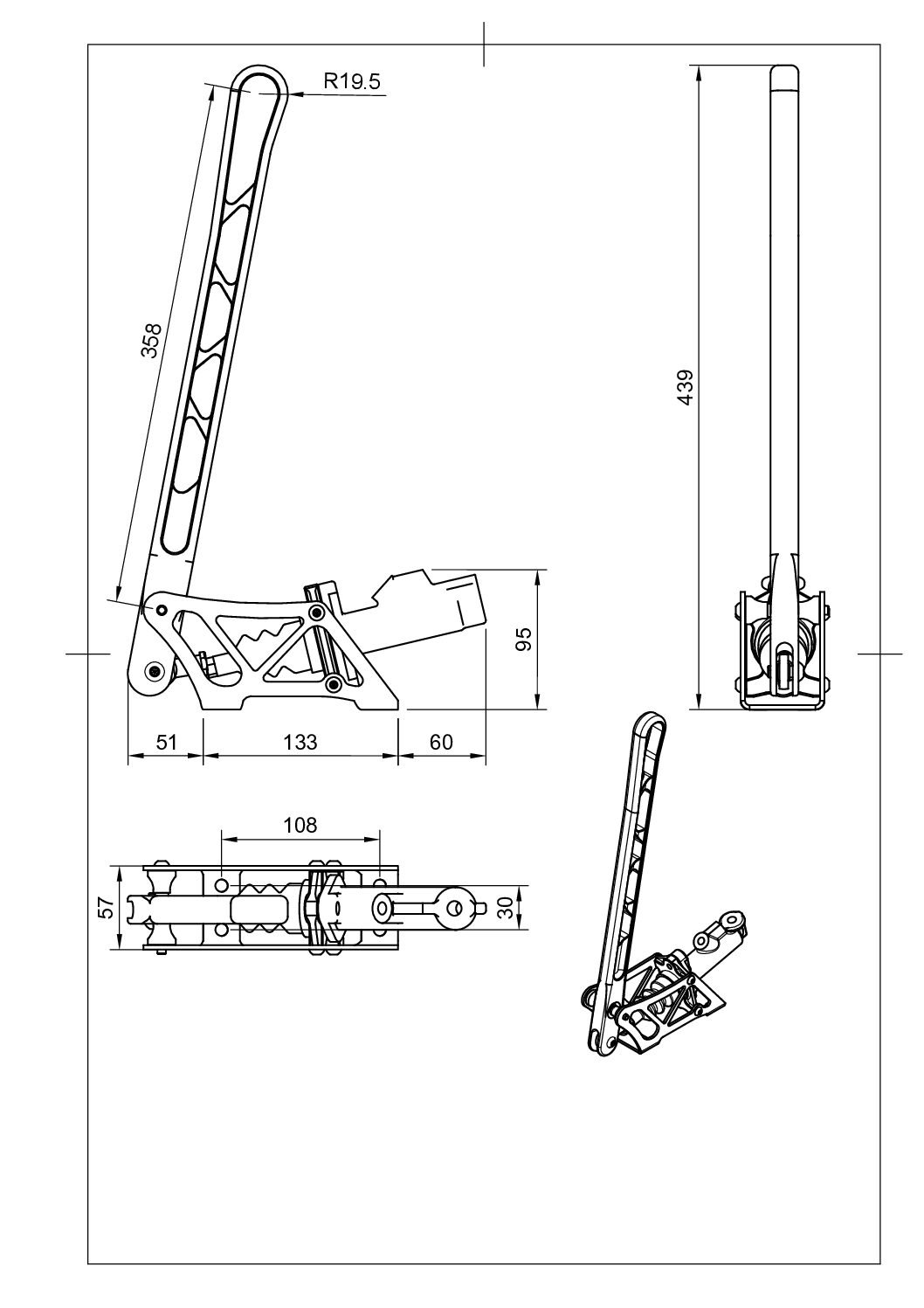 R19.5

358

439

95

51

133

60

108

57

30